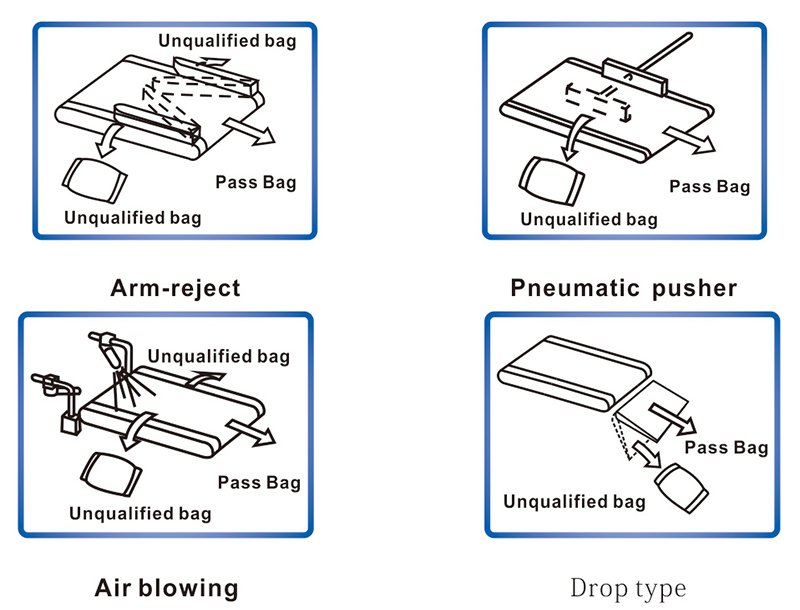 Unqualified bag

Pass Bag

Unqualified bag

Arm-reject

Pass Bag

Unqualified bag

Pneumatic pusher

Unqualified bag

Pass Bag

Unqualified bag

Air blowing

Pass Bag

Unqualified bag

Drop type